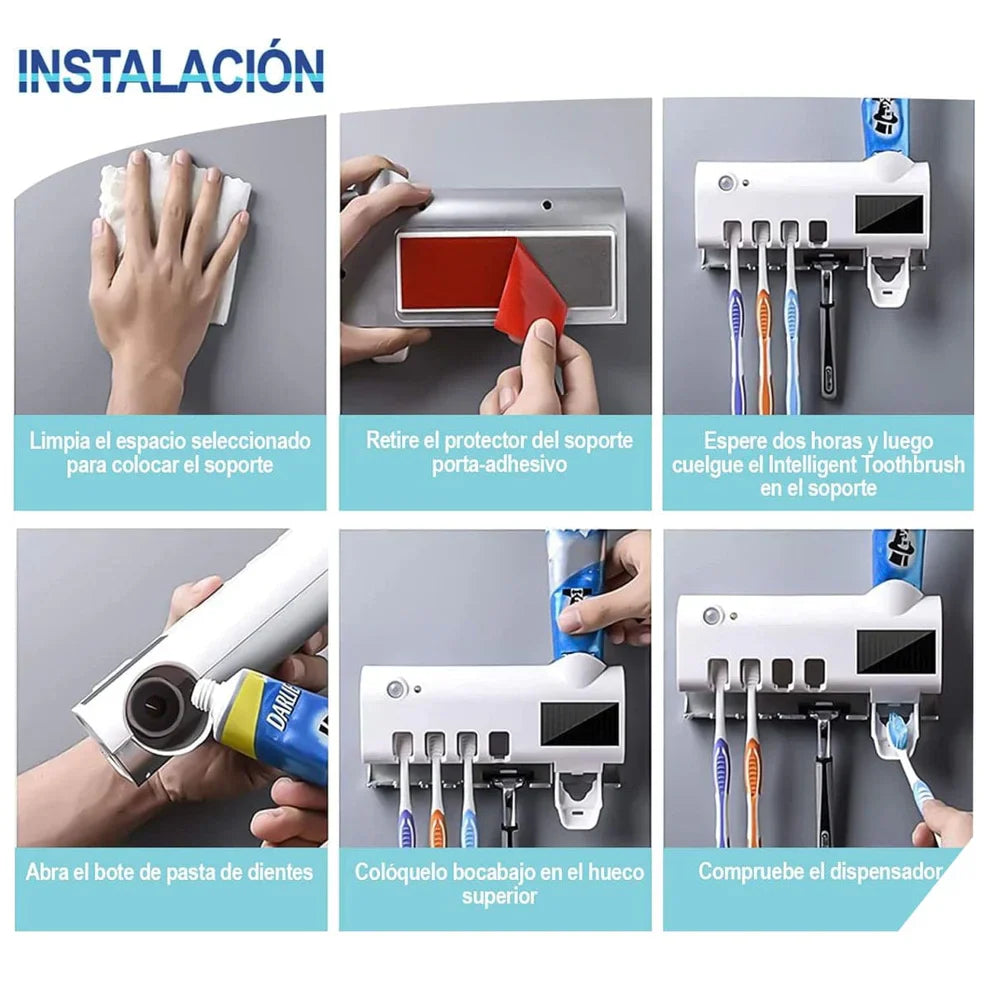 INSTALACIÓN

Limpia el espacio seleccionado para colocar el soporte

Retire el protector del soporte porta-adhesivo

Espere dos horas y luego cuelgue el Intelligent Toothbrush en el soporte

DARLIE

Abra el bote de pasta de dientes

Colóquelo bocabajo en el hueco superior

Compruebe el dispensador